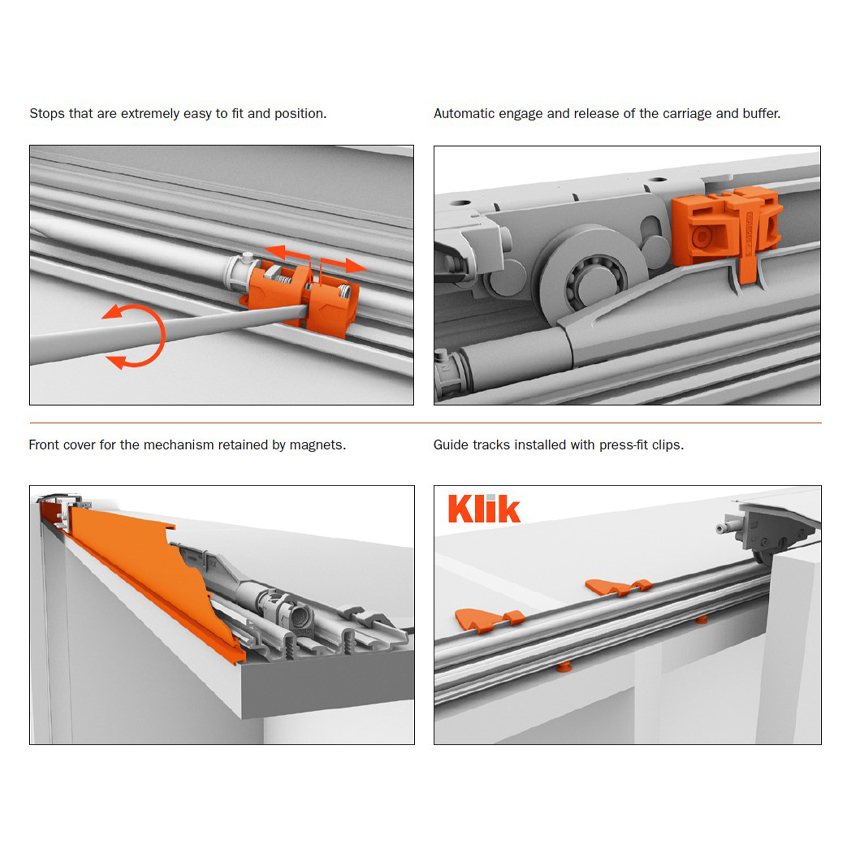 Stops that are extremely easy to fit and position.

Automatic engage and release of the carriage and buffer.

Front cover for the mechanism retained by magnets.

Guide tracks installed with press-fit clips.

Klik