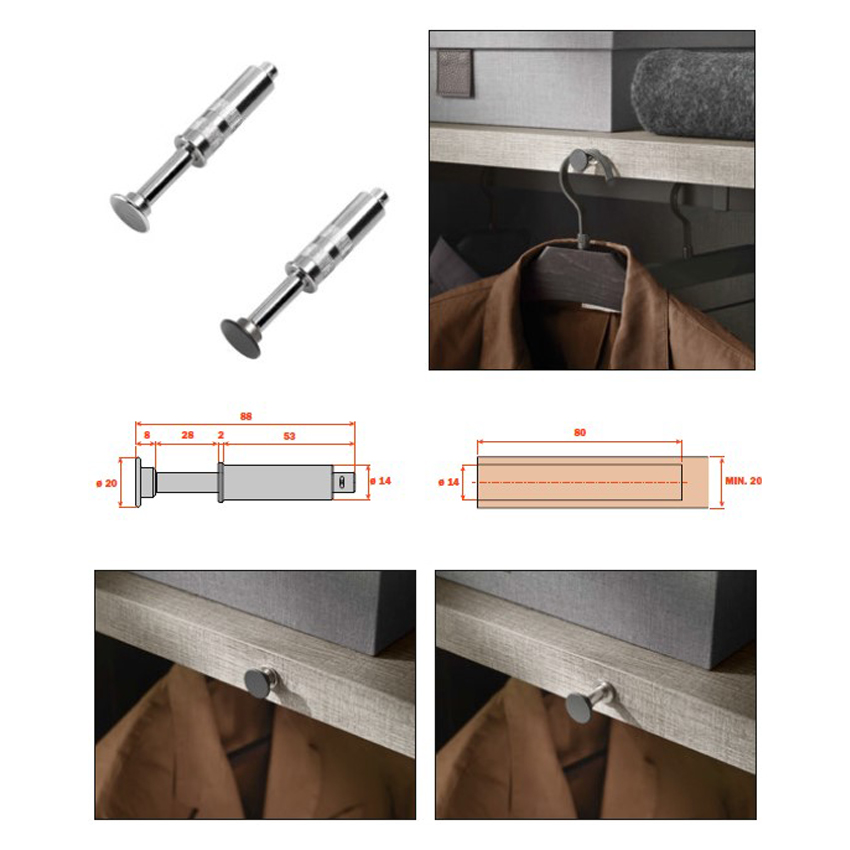 88
8
28
2
53
ø 20
ø 14

80
ø 14
MIN. 20