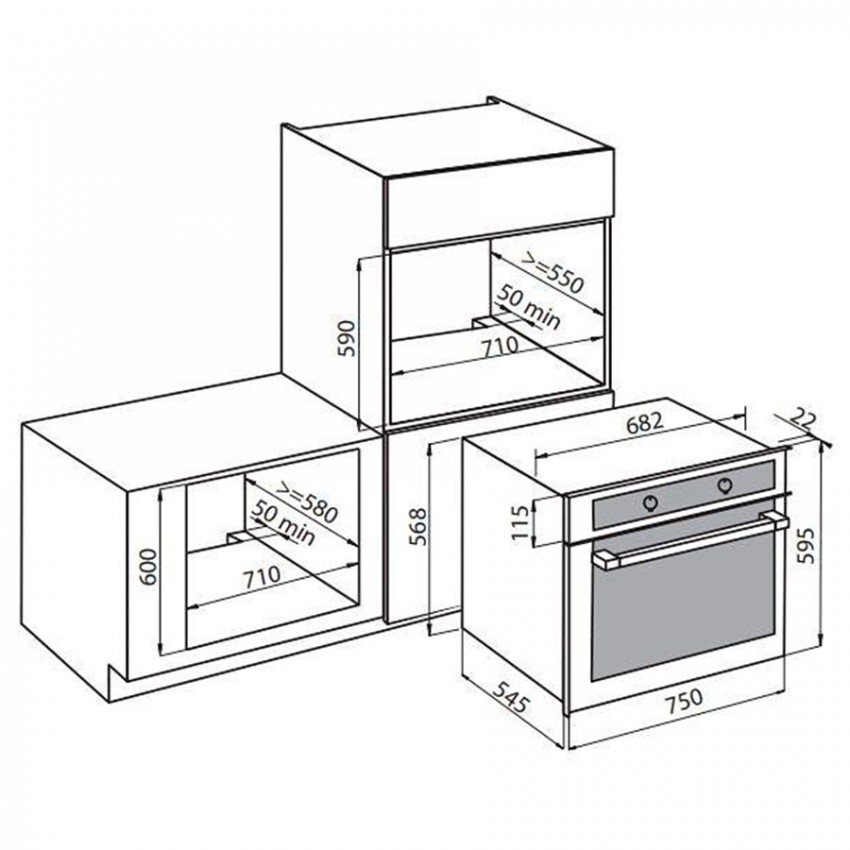 >=550
50 min
590
710
>=580
50 min
600
710
568
682
22
115
595
545
750