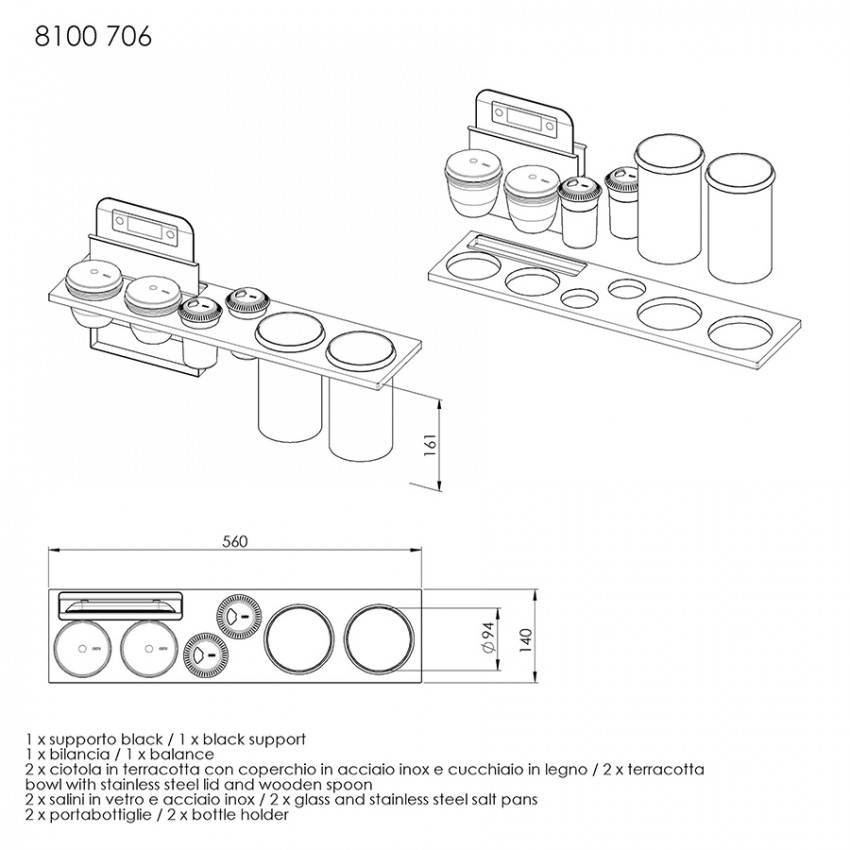 8100 706

161

560

$\phi 94$

140

1 x supporto black / 1 x black support
1 x bilancia / 1 x balance
2 x ciotola in terracotta con coperchio in acciaio inox e cucchiaio in legno / 2 x terracotta bowl with stainless steel lid and wooden spoon
2 x salini in vetro e acciaio inox / 2 x glass and stainless steel salt pans
2 x portabottiglie / 2 x bottle holder